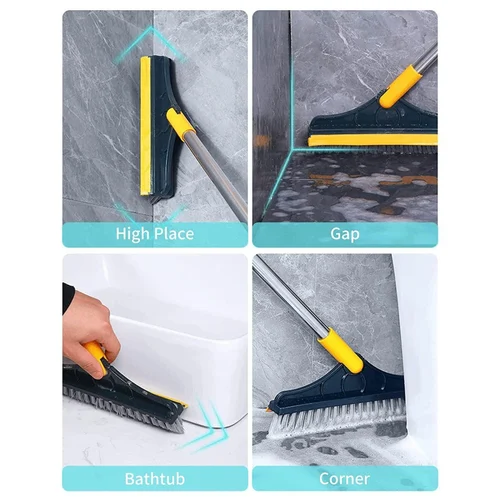 High Place

Gap

Bathtub

Corner