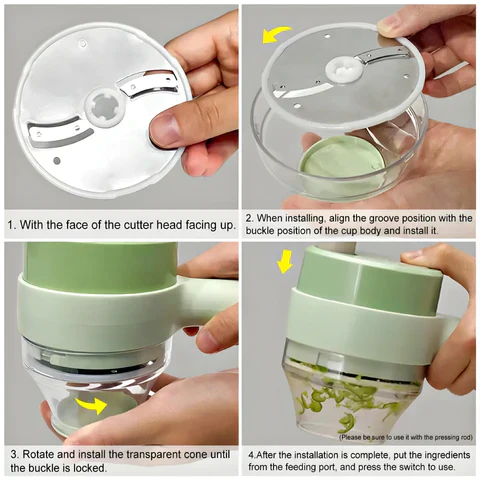 1. With the face of the cutter head facing up.

2. When installing, align the groove position with the buckle position of the cup body and install it.

3. Rotate and install the transparent cone until the buckle is locked.

(Please be sure to use it with the pressing rod)

4.After the installation is complete, put the ingredients from the feeding port, and press the switch to use.