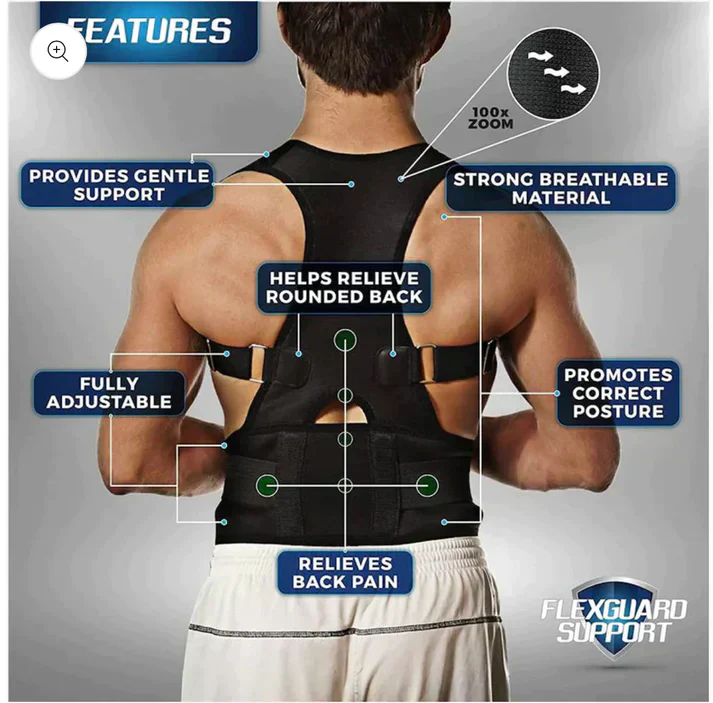 FEATURES

100x ZOOM

PROVIDES GENTLE SUPPORT

STRONG BREATHABLE MATERIAL

HELPS RELIEVE ROUNDED BACK

FULLY ADJUSTABLE

PROMOTES CORRECT POSTURE

RELIEVES BACK PAIN

FLEXGUARD SUPPORT